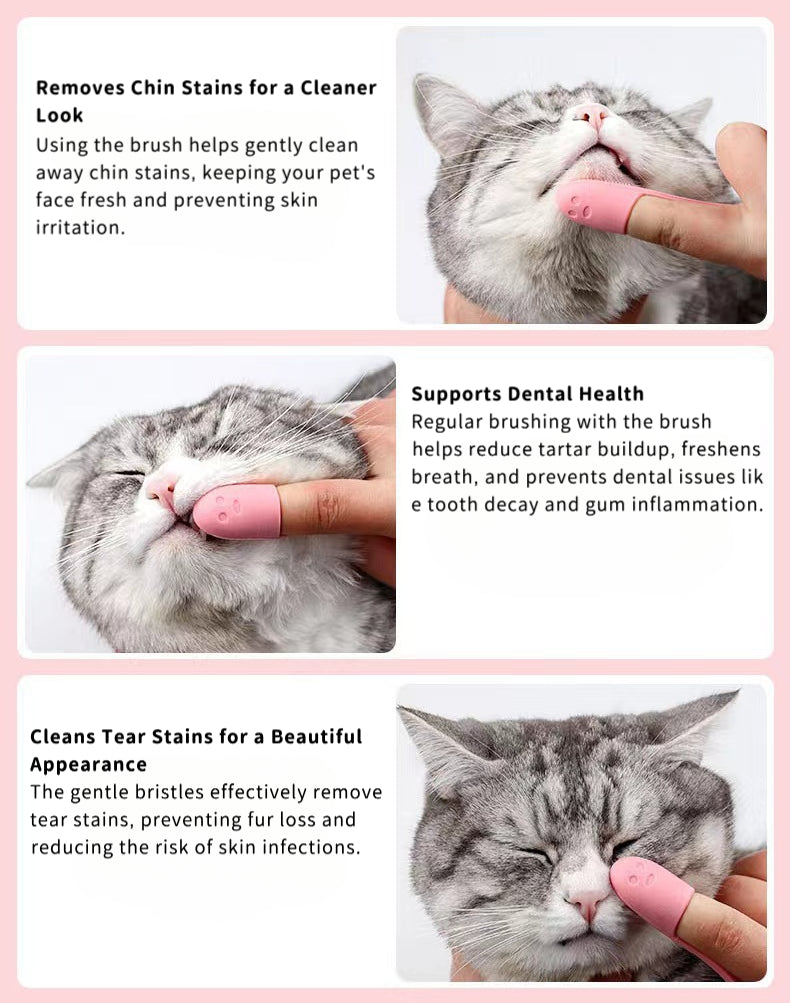 Removes Chin Stains for a Cleaner Look
Using the brush helps gently clean away chin stains, keeping your pet's face fresh and preventing skin irritation.

Supports Dental Health
Regular brushing with the brush helps reduce tartar buildup, freshens breath, and prevents dental issues lik e tooth decay and gum inflammation.

Cleans Tear Stains for a Beautiful Appearance
The gentle bristles effectively remove tear stains, preventing fur loss and reducing the risk of skin infections.